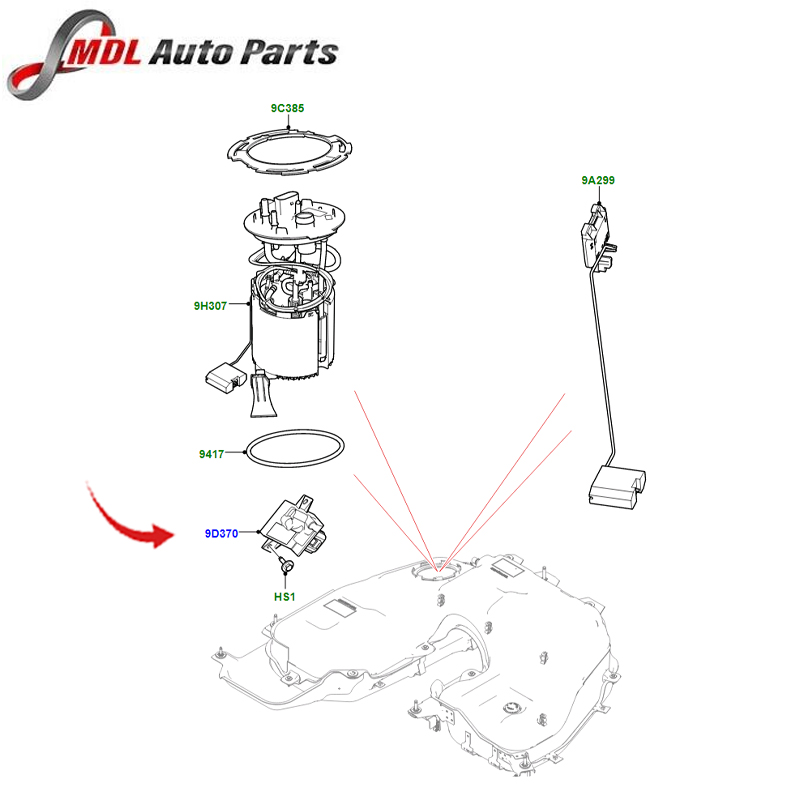 MDL Auto Parts

9C385

9A299

9H307

9417

9D370

HS1