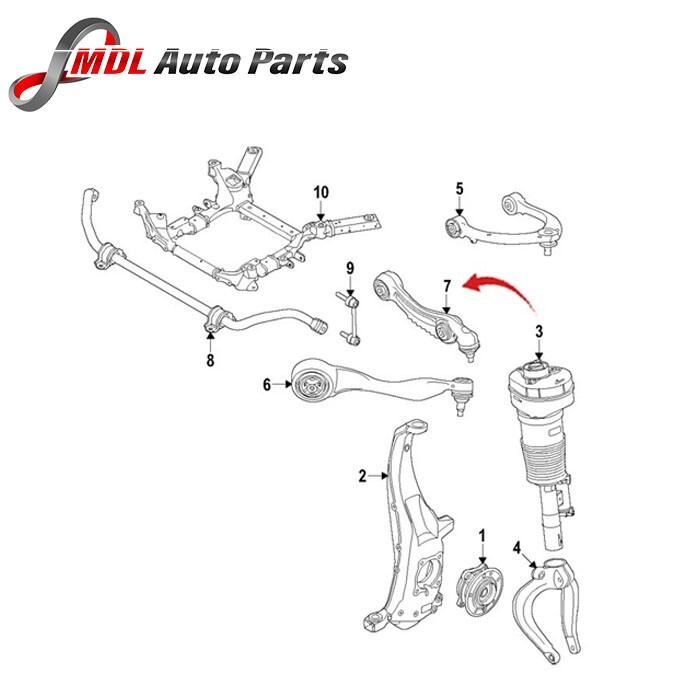 MDL Auto Parts

10
5
9
7
3
8
6
2
1
4