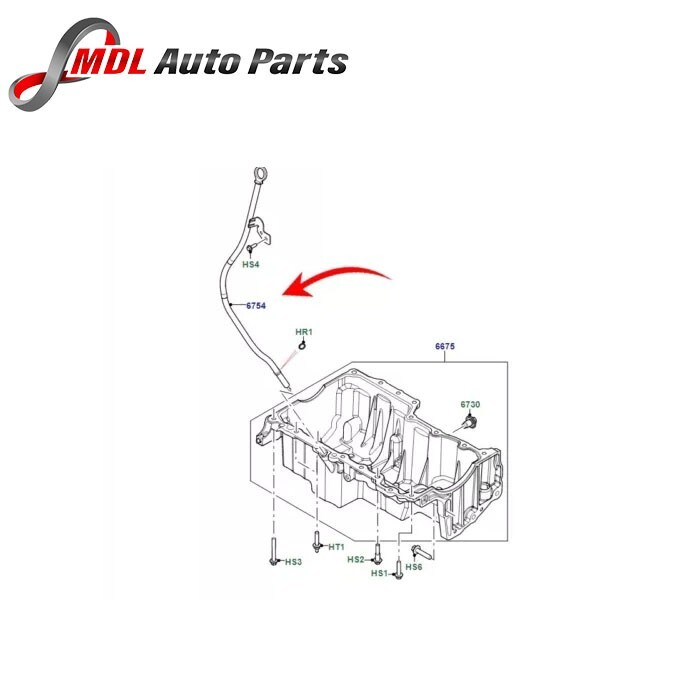 MDL Auto Parts

HS4
6754
HR1
6675
6730
HT1
HS3
HS2
HS1
HS6