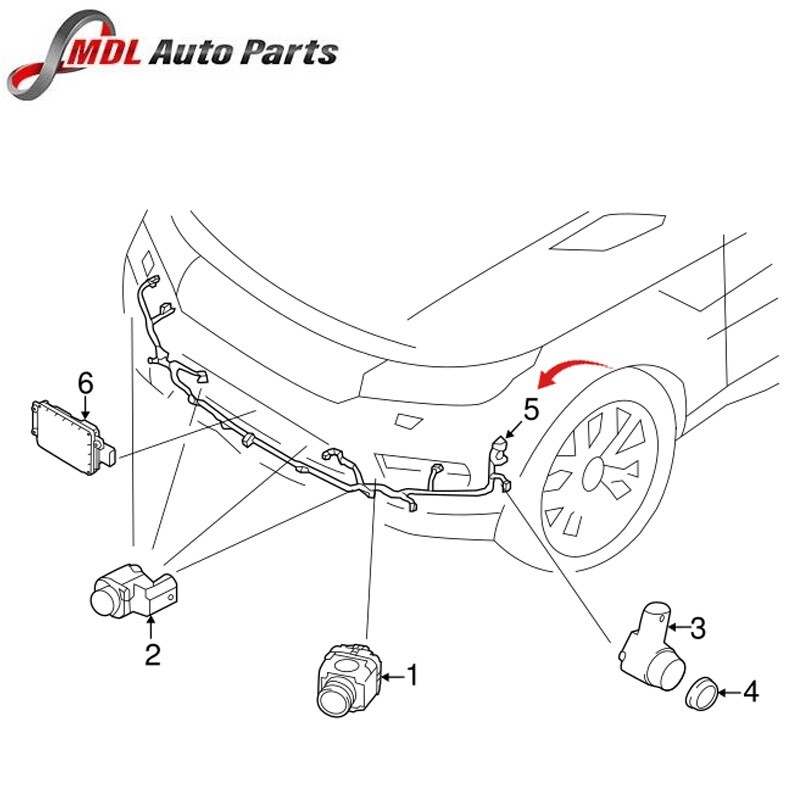 MDL Auto Parts

6

5

2

1

3

4