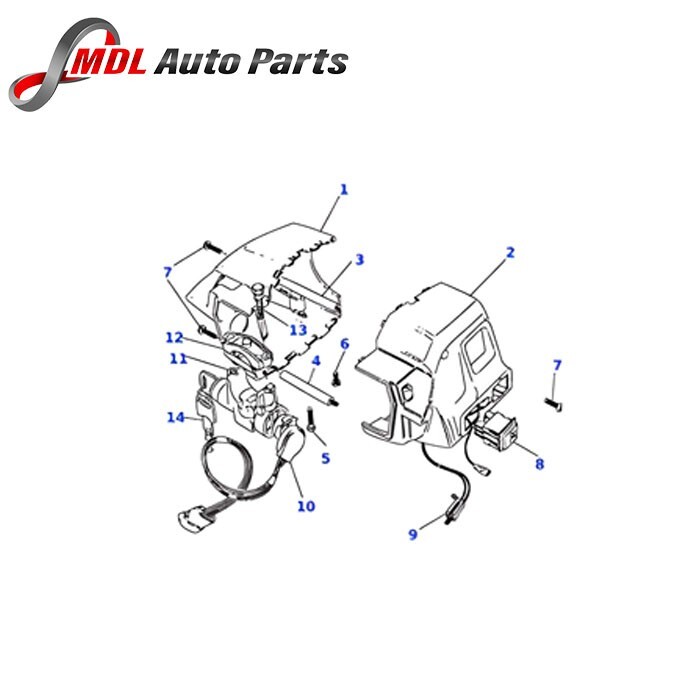 MDL Auto Parts

1
3
2
7
13
12
6
11
4
7
14
5
8
10
9