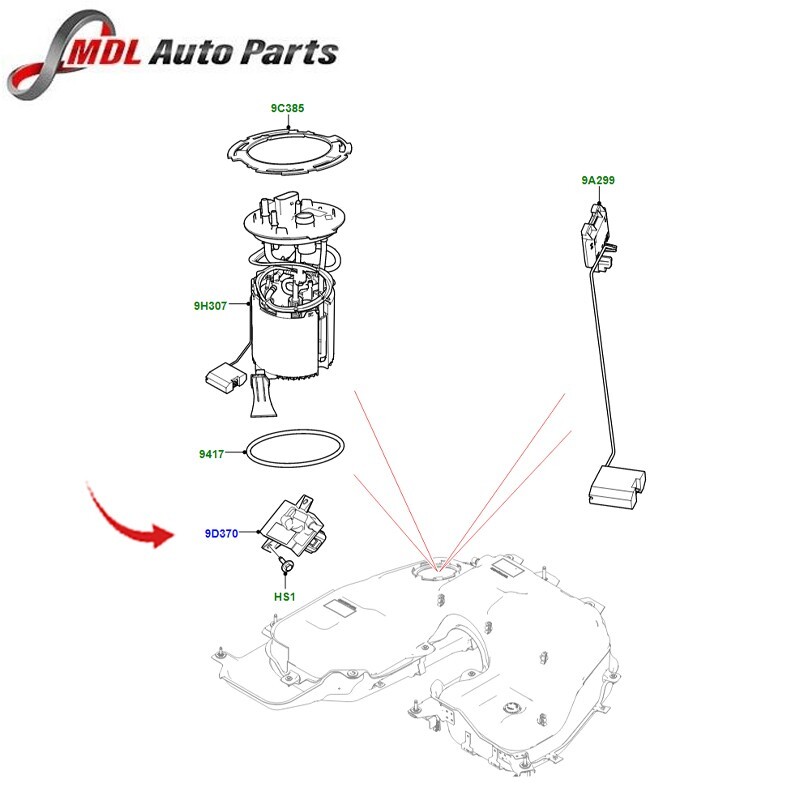 MDL Auto Parts

9C385

9A299

9H307

9417

9D370

HS1