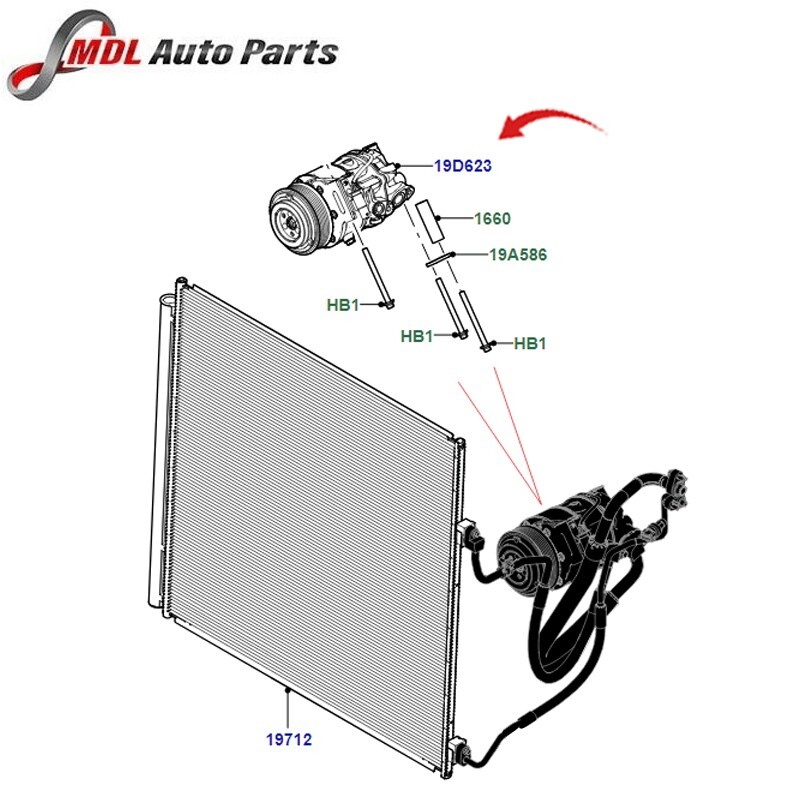 MDL Auto Parts

19D623
1660
19A586
HB1
HB1
HB1
19712