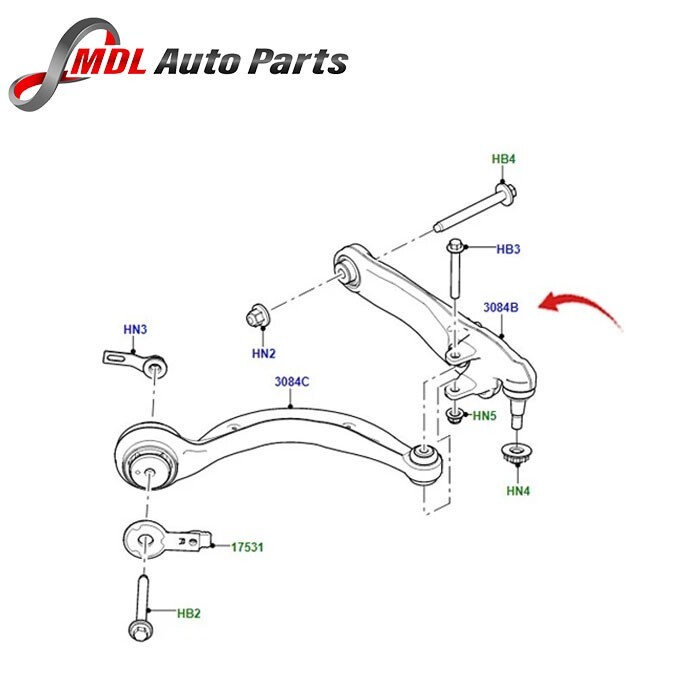 MDL Auto Parts

HB4

HB3

3084B

HN2

HN3

3084C

HN5

HN4

17531

HB2